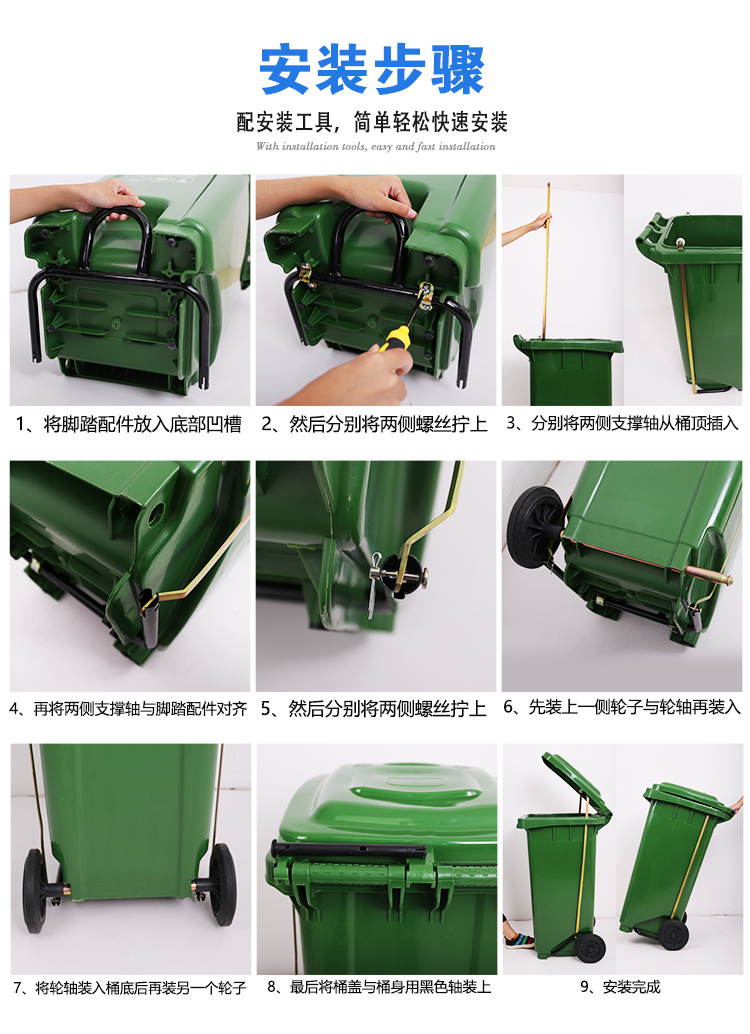 安装步骤

配安装工具，简单轻松快速安装

With installation tools, easy and fast installation

1、将脚踏配件放入底部凹槽

2、然后分别将两侧螺丝拧上

3、分别将两侧支撑轴从桶顶插入

4、再将两侧支撑轴与脚踏配件对齐

5、然后分别将两侧螺丝拧上

6、先装上一侧轮子与轮轴再装入

7、将轮轴装入桶底后再装另一个轮子

8、最后将桶盖与桶身用黑色轴装上

9、安装完成